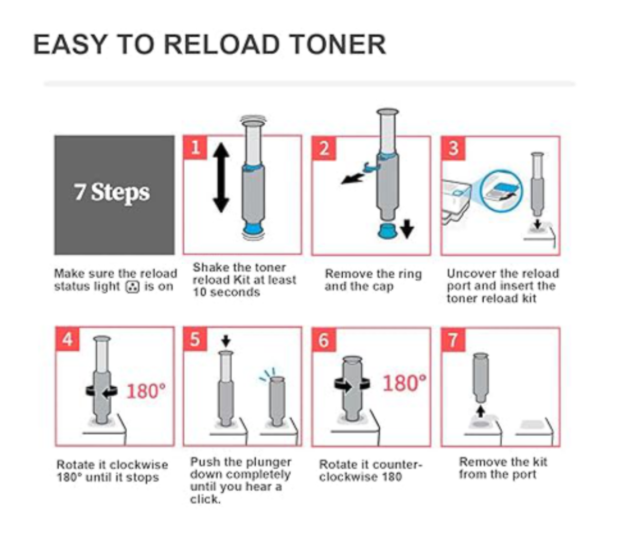 EASY TO RELOAD TONER

7 Steps

Make sure the reload status light is on

1

Shake the toner reload Kit at least 10 seconds

2

Remove the ring and the cap

3

Uncover the reload port and insert the toner reload kit

4

180°

Rotate it clockwise 180° until it stops

5

Push the plunger down completely until you hear a click.

6

180°

Rotate it counter-clockwise 180

7

Remove the kit from the port